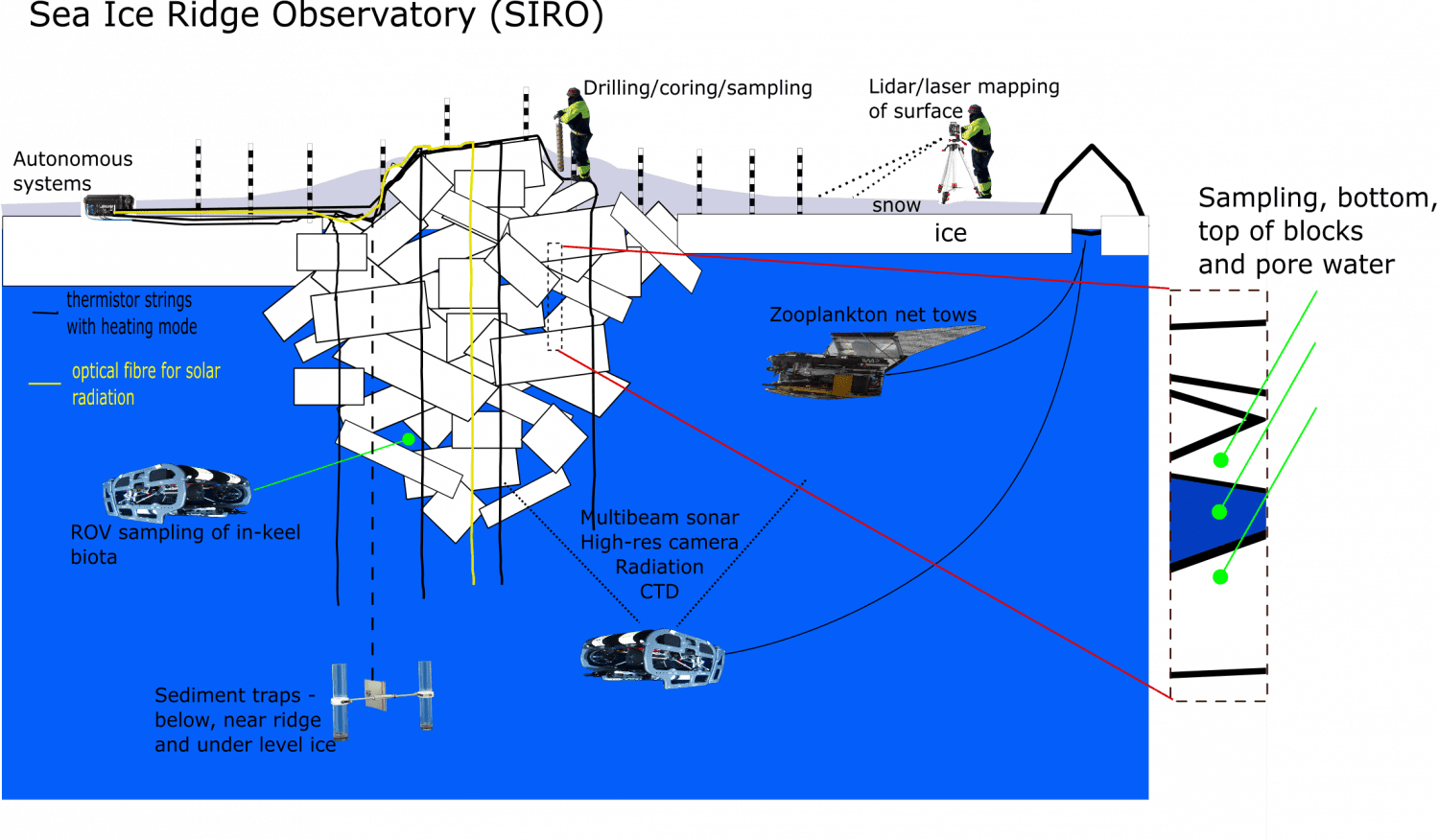 Sea Ice Ridge Observatory (SIRO)

Drilling/coring/sampling

Lidar/laser mapping of surface

Autonomous systems

snow

ice

Sampling, bottom, top of blocks and pore water

thermistor strings with heating mode

optical fibre for solar radiation

Zooplankton net tows

ROV sampling of in-keel biota

Multibeam sonar
High-res camera
Radiation
CTD

Sediment traps - below, near ridge and under level ice